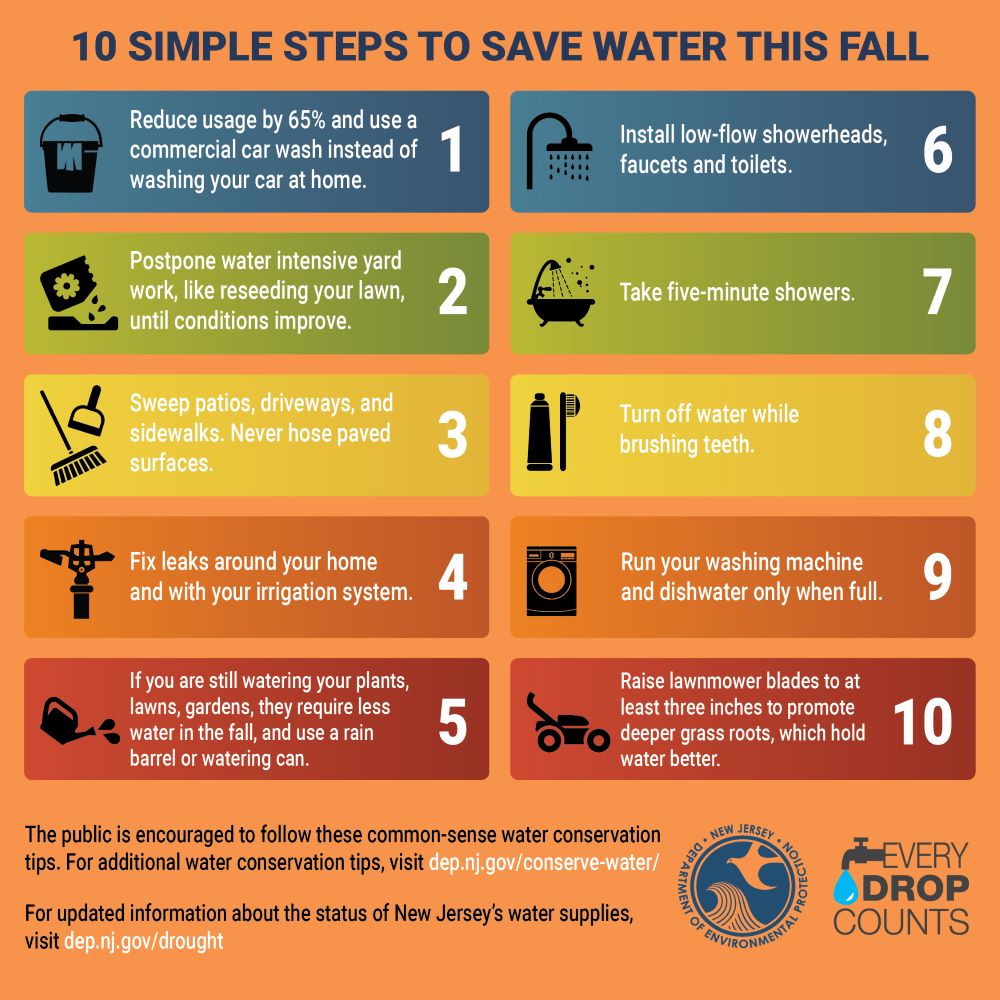 10 SIMPLE STEPS TO SAVE WATER THIS FALL

Reduce usage by 65% and use a commercial car wash instead of washing your car at home. 1

Postpone water intensive yard work, like reseeding your lawn, until conditions improve. 2

Sweep patios, driveways, and sidewalks. Never hose paved surfaces. 3

Fix leaks around your home and with your irrigation system. 4

If you are still watering your plants, lawns, gardens, they require less water in the fall, and use a rain barrel or watering can. 5

Install low-flow showerheads, faucets and toilets. 6

Take five-minute showers. 7

Turn off water while brushing teeth. 8

Run your washing machine and dishwater only when full. 9

Raise lawnmower blades to at least three inches to promote deeper grass roots, which hold water better. 10

The public is encouraged to follow these common-sense water conservation tips. For additional water conservation tips, visit dep.nj.gov/conserve-water/

For updated information about the status of New Jersey's water supplies, visit dep.nj.gov/drought

NEW JERSEY DEPARTMENT OF ENVIRONMENTAL PROTECTION

EVERY DROP COUNTS